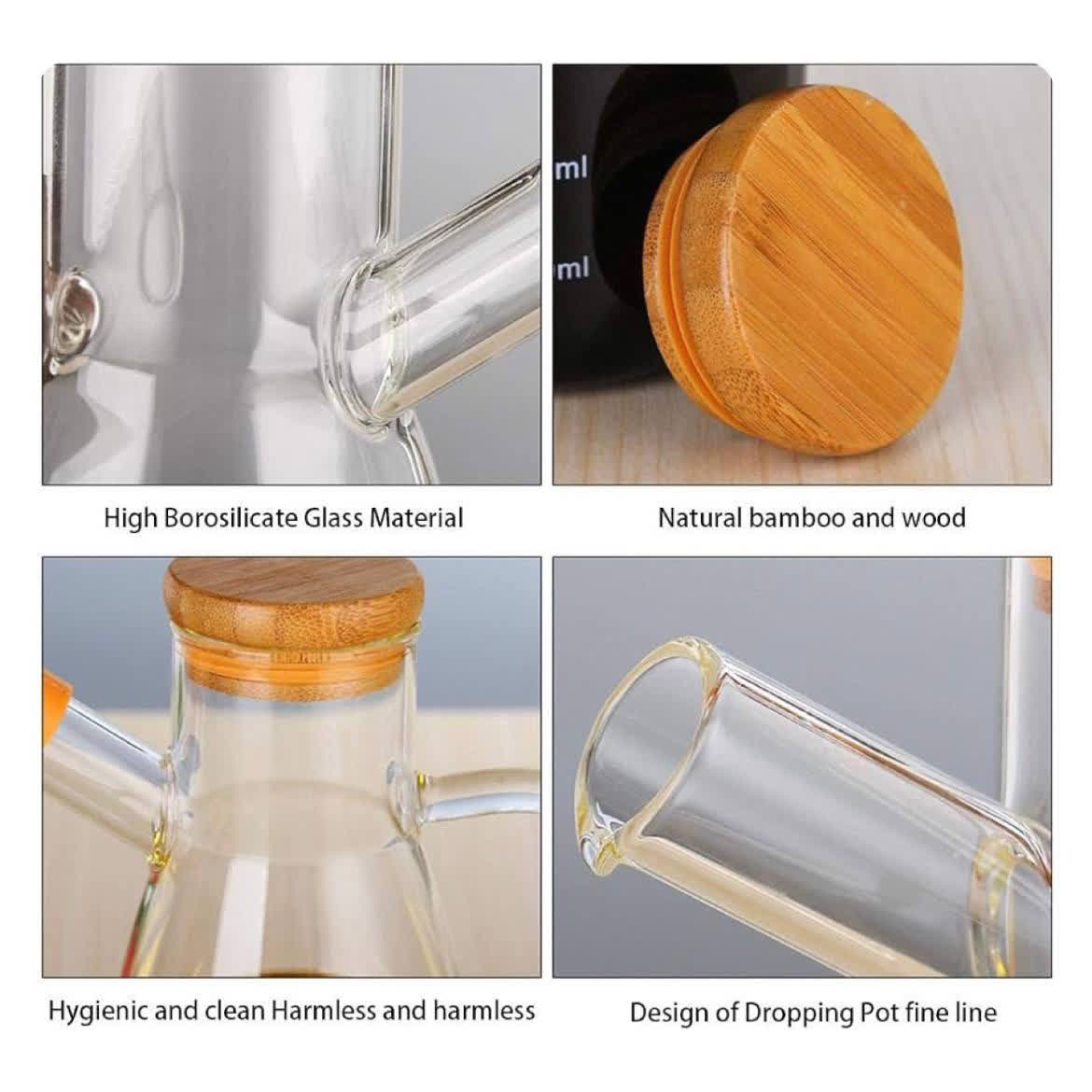 ml

ml

High Borosilicate Glass Material

Natural bamboo and wood

Hygienic and clean Harmless and harmless

Design of Dropping Pot fine line